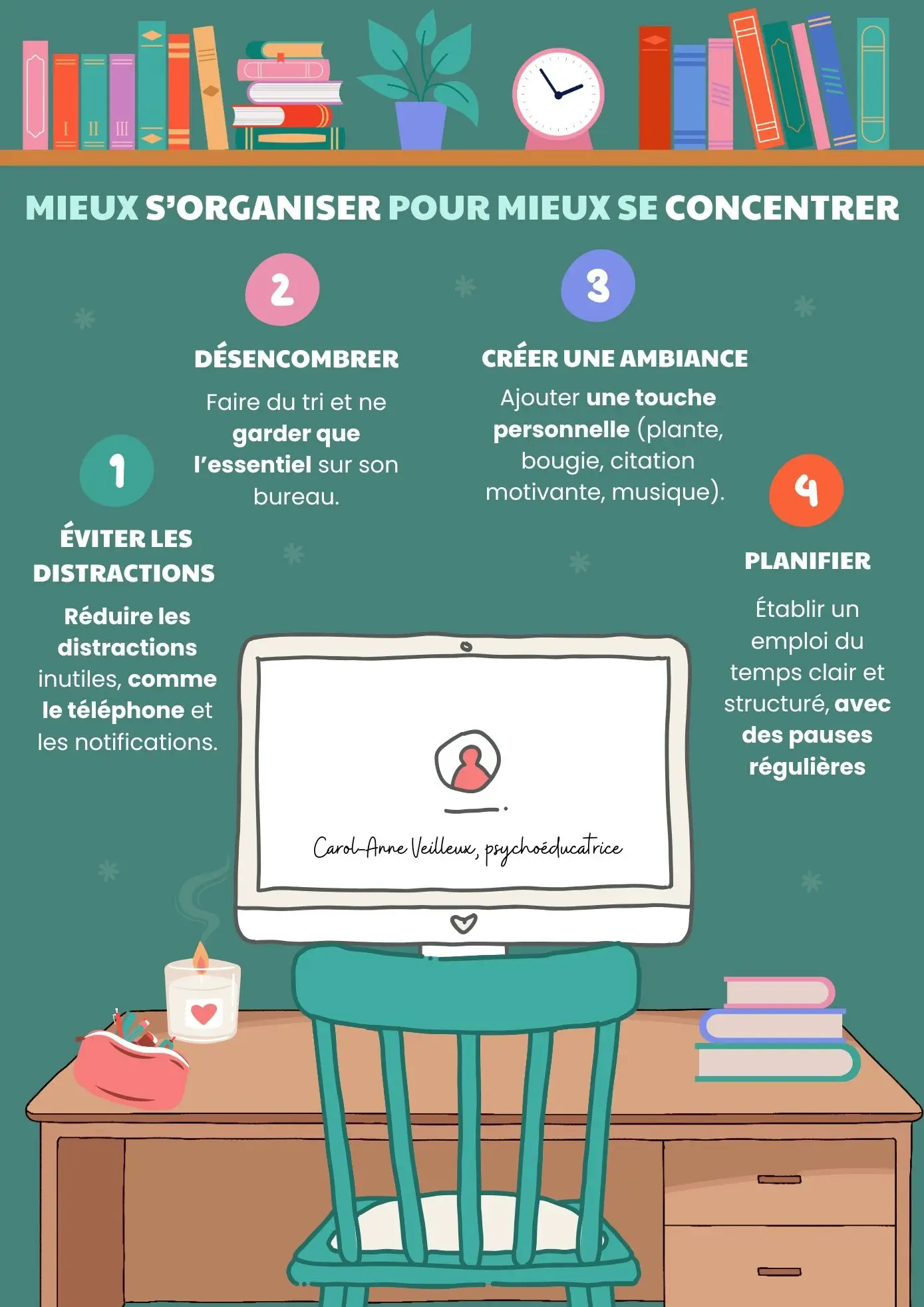 I II III

MIEUX S'ORGANISER POUR MIEUX SE CONCENTRER

1

ÉVITER LES DISTRACTIONS

Réduire les distractions inutiles, comme le téléphone et les notifications.

2

DÉSENCOMBRER

Faire du tri et ne garder que l'essentiel sur son bureau.

3

CRÉER UNE AMBIANCE

Ajouter une touche personnelle (plante, bougie, citation motivante, musique).

4

PLANIFIER

Établir un emploi du temps clair et structuré, avec des pauses régulières

Carol-Anne Veilleux, psychoéducatrice